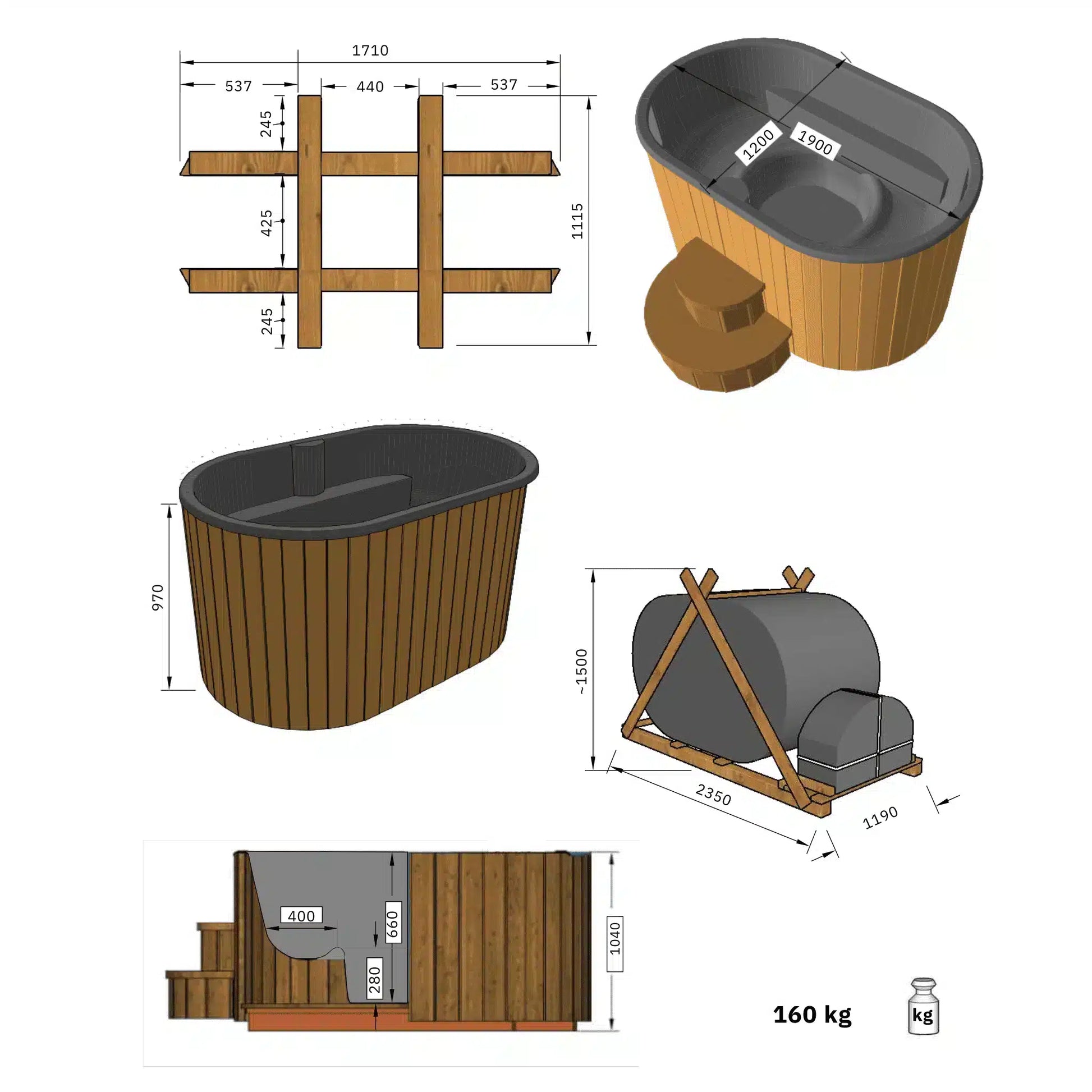 1710
537
440
537
245
425
245
1115

1200
1900

970

~1500
2350
1190

400
660
280
1040

160 kg
kg